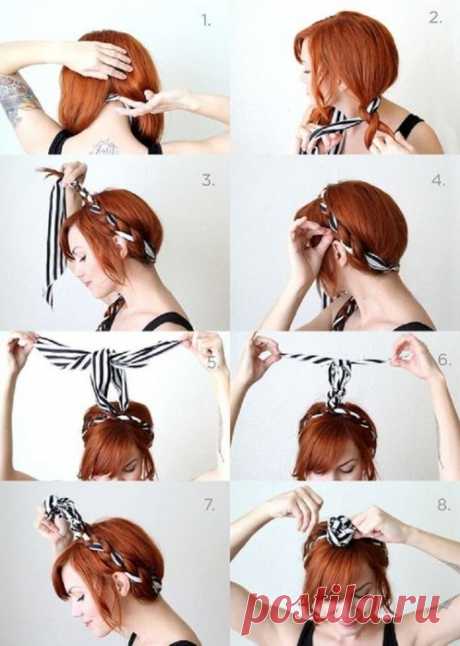 1.

2.

3.

4.

5.

6.

7.

8.

postila.ru