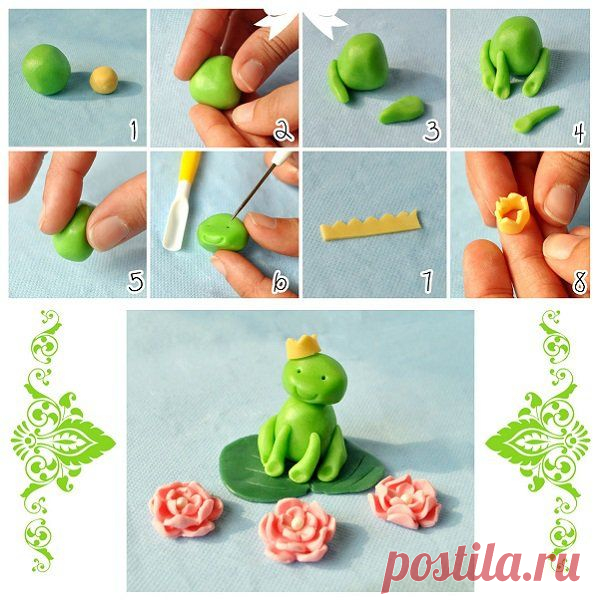 1
2
3
4
5
6
7
8
postila.ru