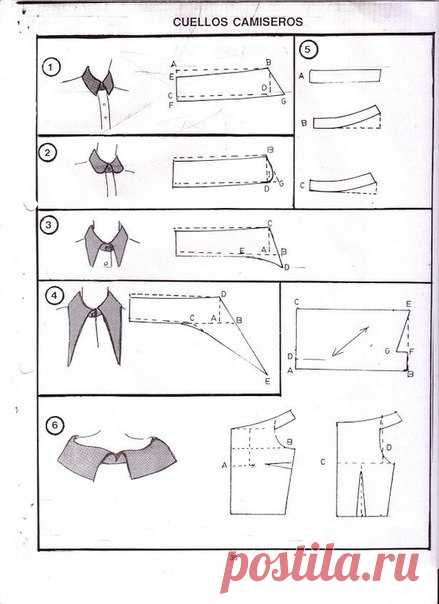 CUELLOS CAMISEROS

1

A B E D C F G

5

A

B

C

2

B D G

3

C E A B D

4

D C A B E

C E G F D A B

6

B A

D C

postila.ru