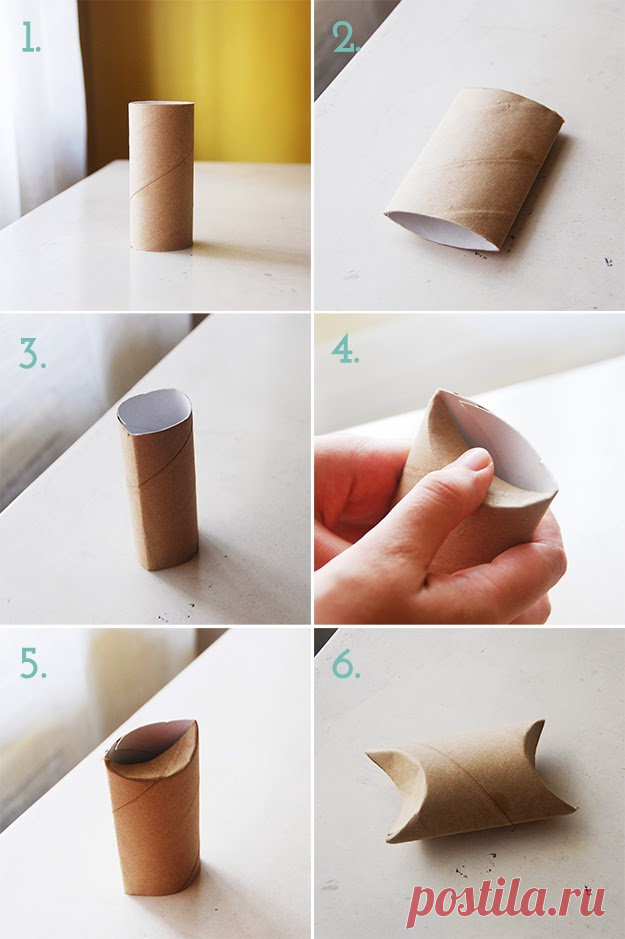 1.

2.

3.

4.

5.

6.

postila.ru