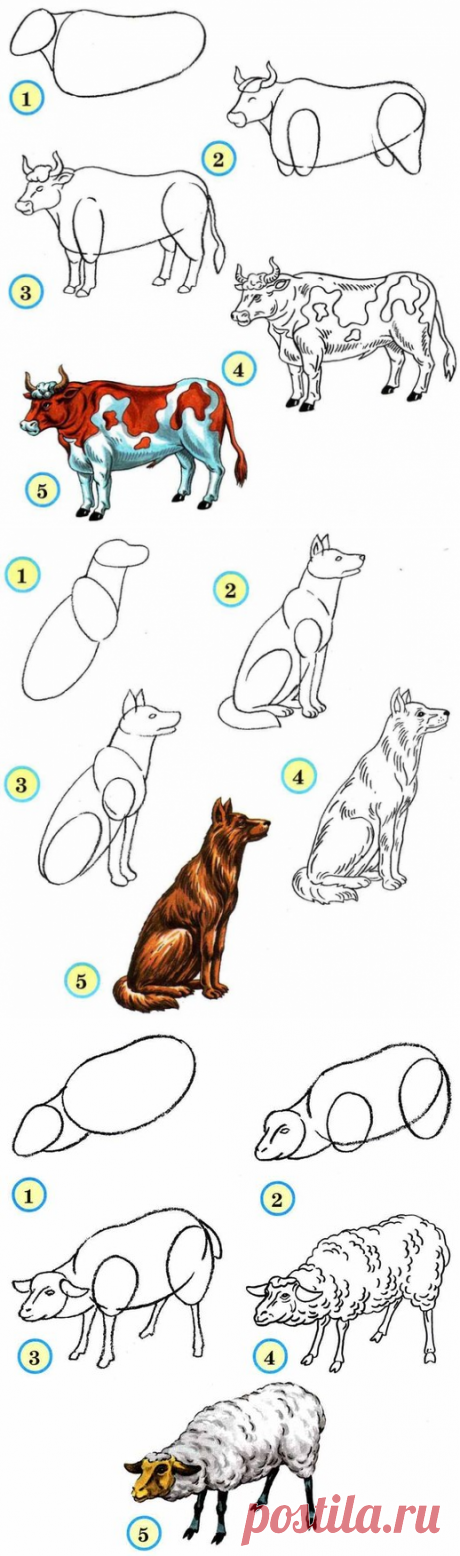 1
2
3
4
5
1
2
3
4
5
1
2
3
4
5
postila.ru