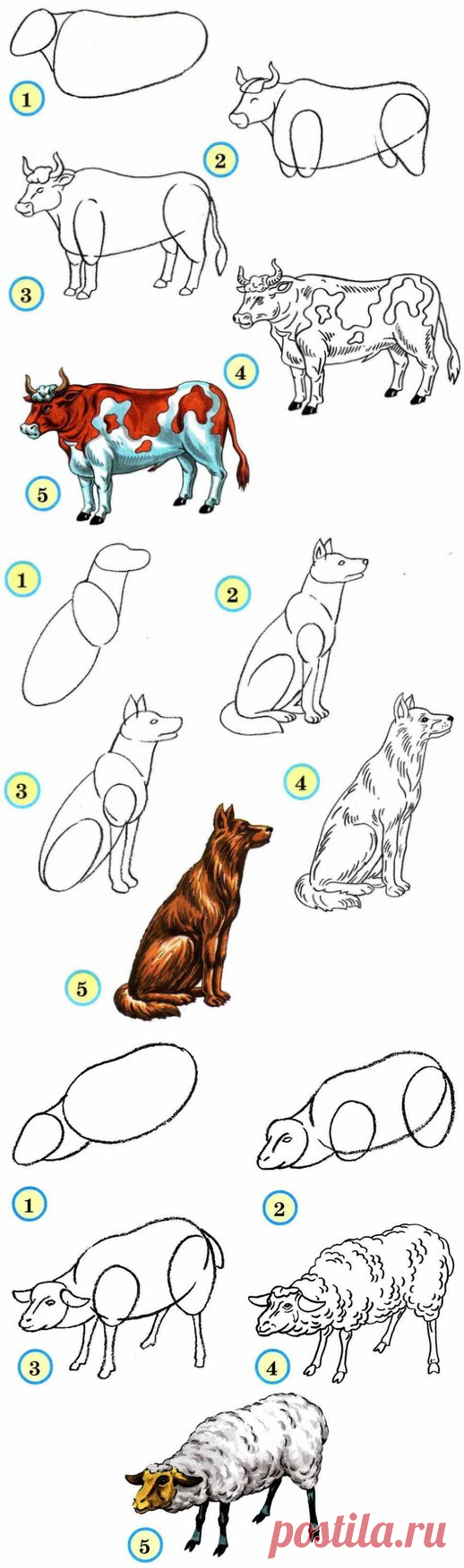 1
2
3
4
5
1
2
3
4
5
1
2
3
4
5
postila.ru