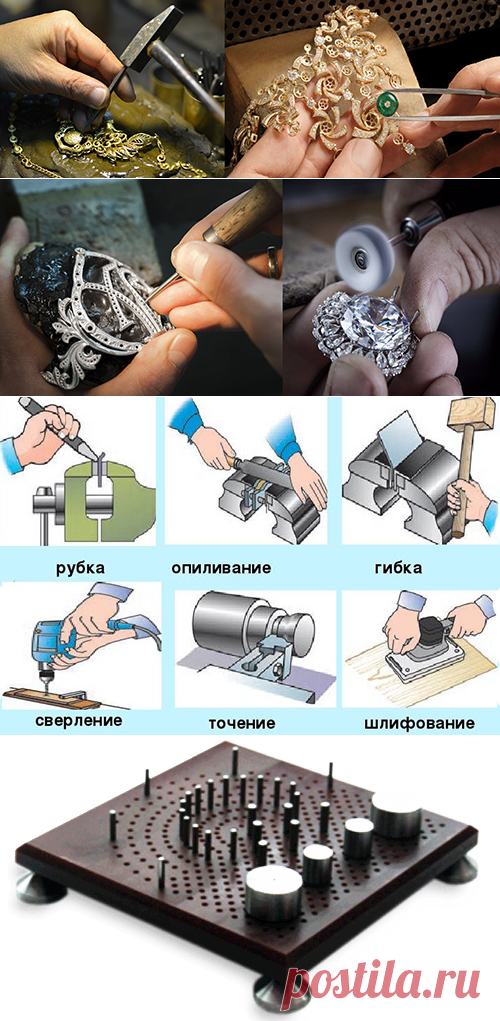 рубка

опиливание

гибка

сверление

точение

шлифование

postila.ru