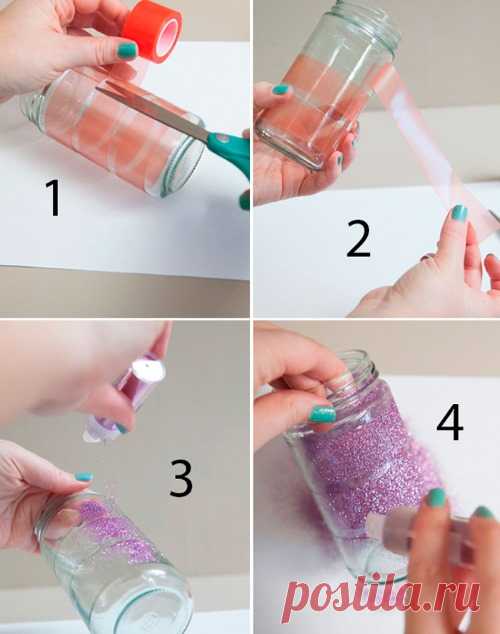 1

2

3

4

postila.ru