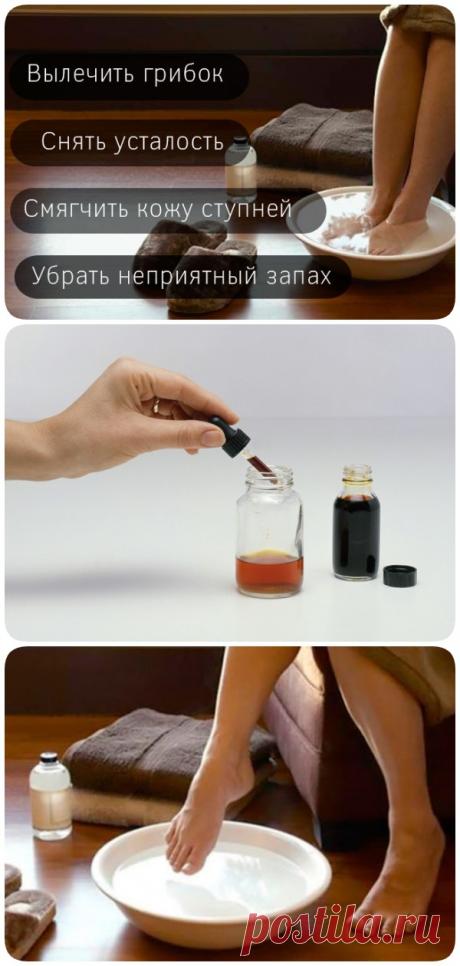 Вылечить грибок

Снять усталость

Смягчить кожу ступней

Убрать неприятный запах

postila.ru