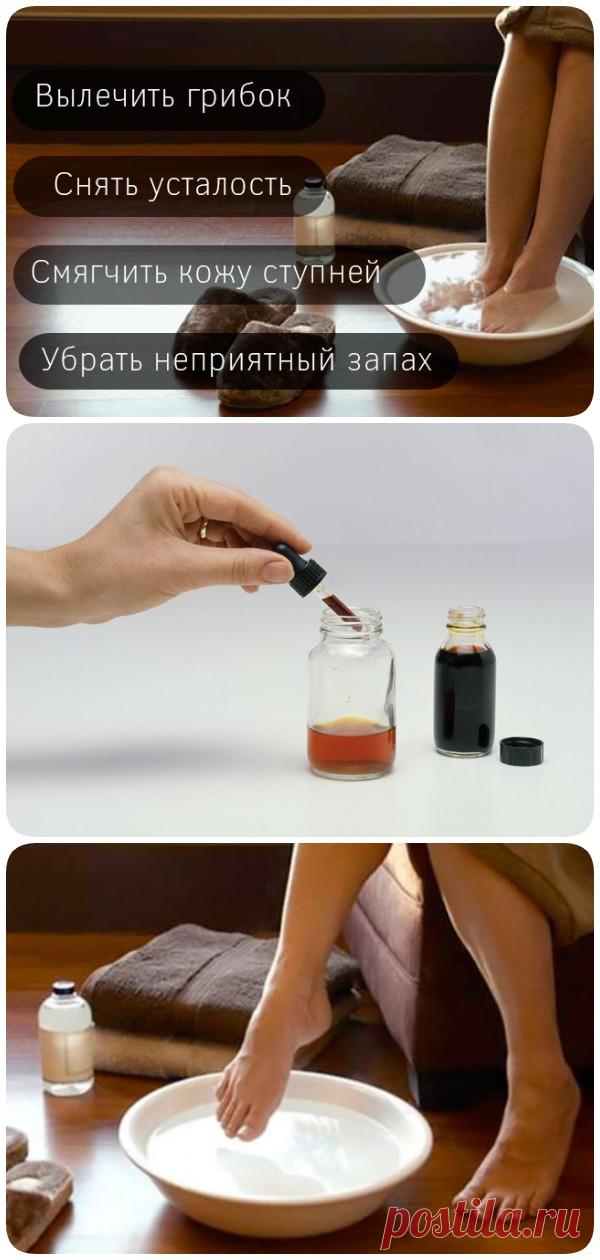 Вылечить грибок

Снять усталость

Смягчить кожу ступней

Убрать неприятный запах

postila.ru