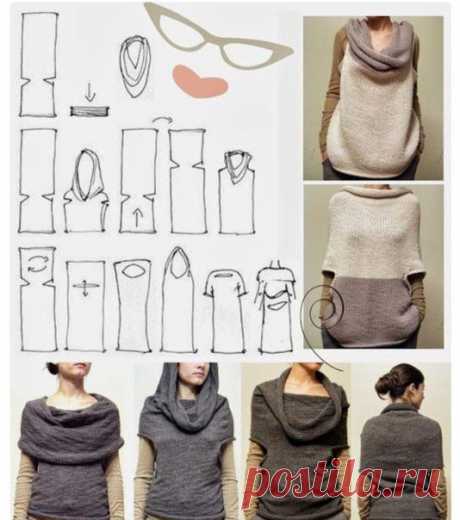 postila.ru