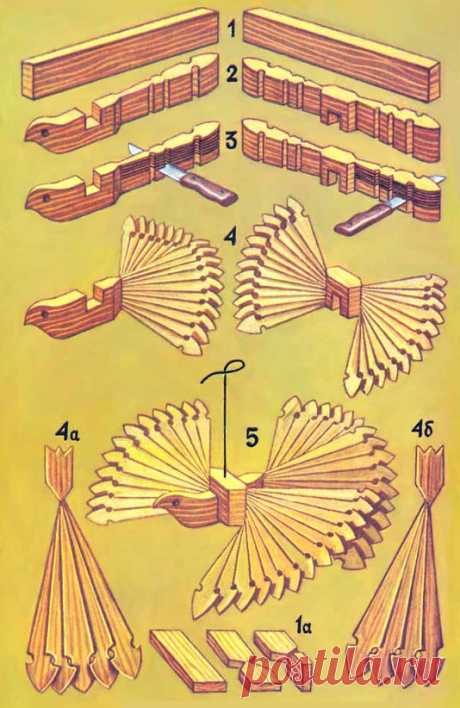 1
2
3
4
4а
5
4б
1а
postila.ru