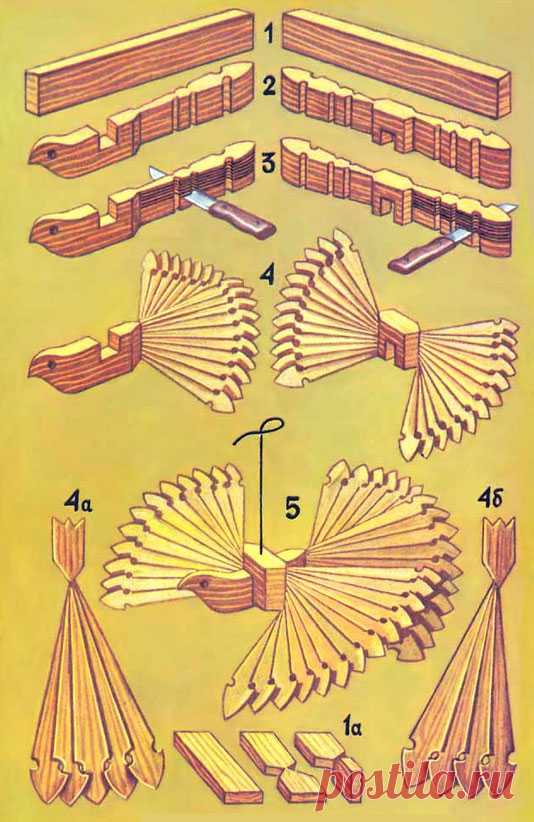 1
2
3
4
4а
5
4б
1а
postila.ru