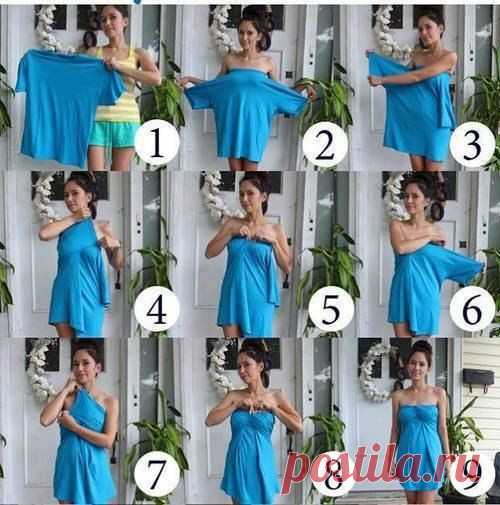 1
2
3
4
5
6
7
8
9
postila.ru