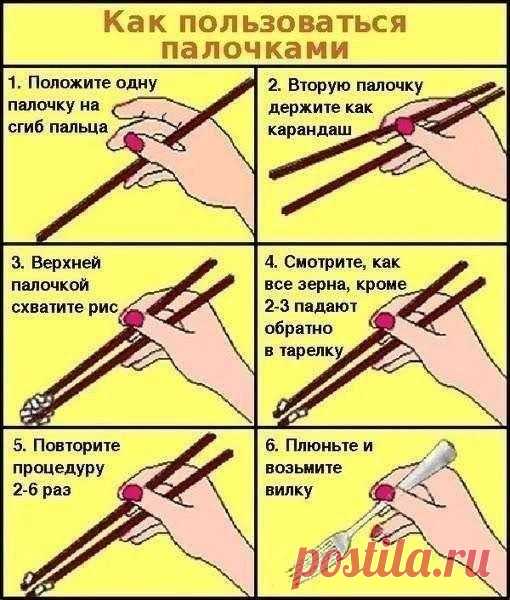 Как пользоваться палочками

1. Положите одну палочку на сгиб пальца

2. Вторую палочку держите как карандаш

3. Верхней палочкой схватите рис

4. Смотрите, как все зерна, кроме 2-3 падают обратно в тарелку

5. Повторите процедуру 2-6 раз

6. Плюньте и возьмите вилку

postila.ru