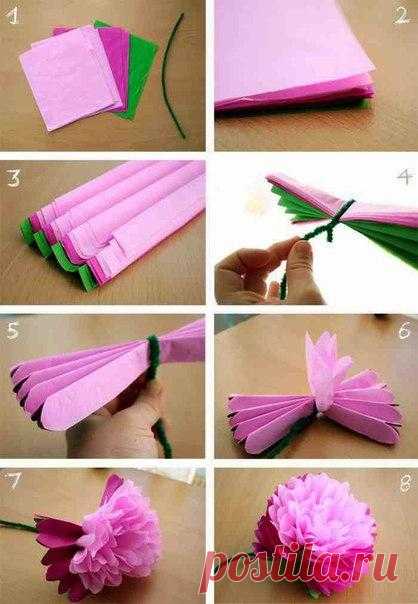 1
2
3
4
5
6
7
8
postila.ru