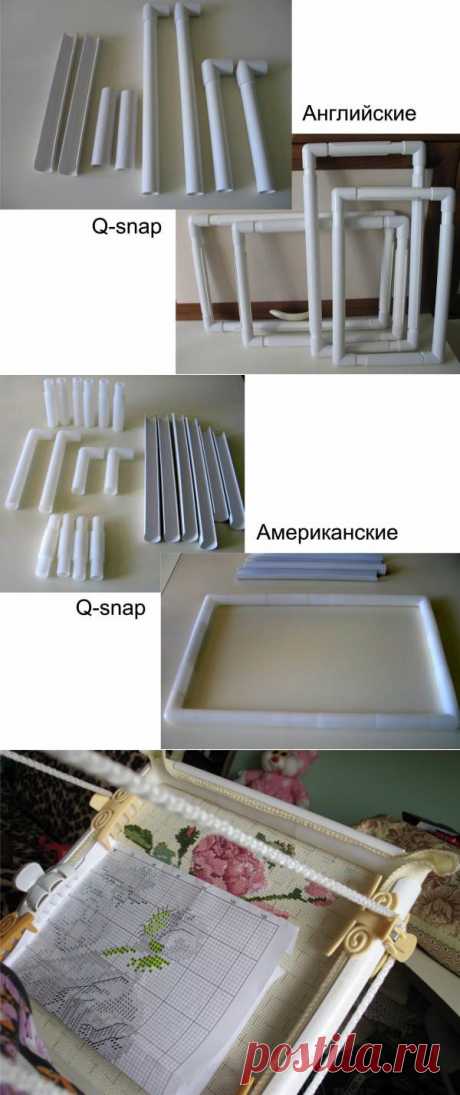 Английские

Q-snap

Американские

Q-snap

postila.ru