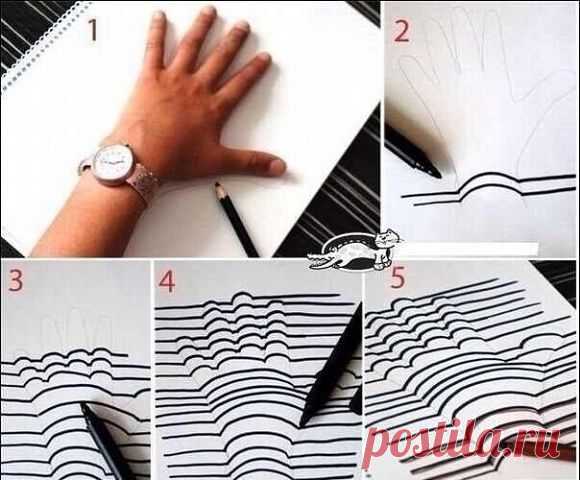 1
2
3
4
5
postila.ru