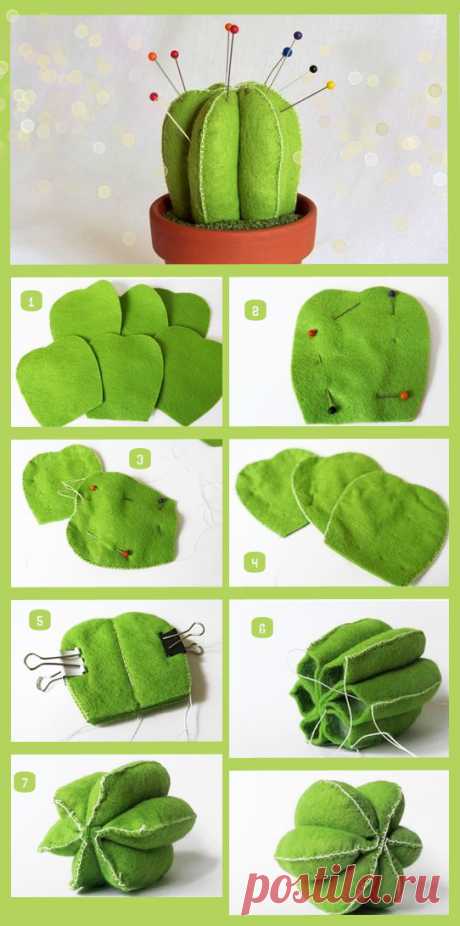 1

2

3

4

5

6

7

postila.ru