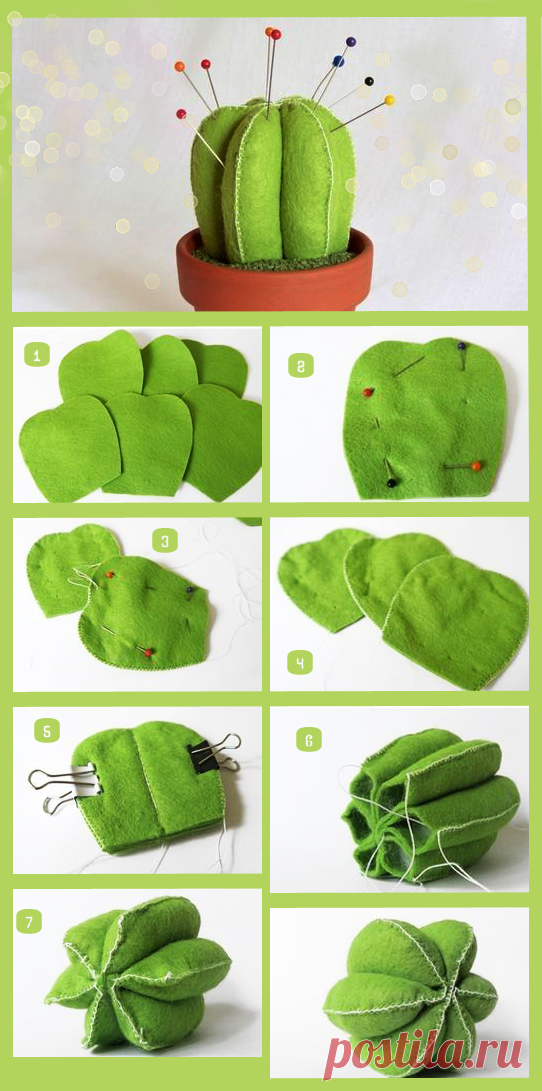 1

2

3

4

5

6

7

postila.ru