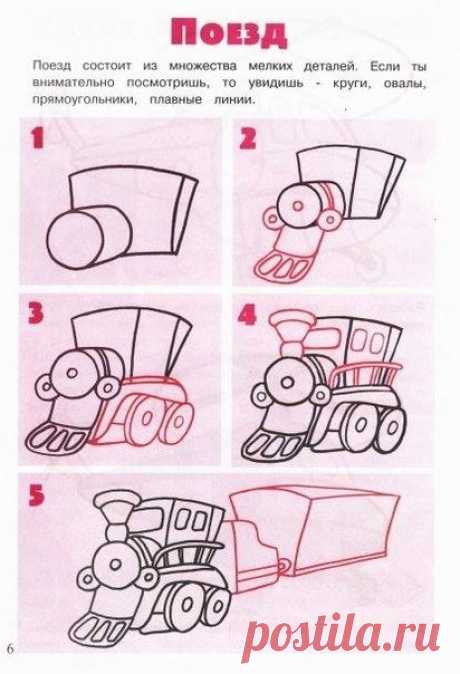 Поезд

Поезд состоит из множества мелких деталей. Если ты внимательно посмотришь, то увидишь - круги, овалы, прямоугольники, плавные линии.

1

2

3

4

5

6

postila.ru