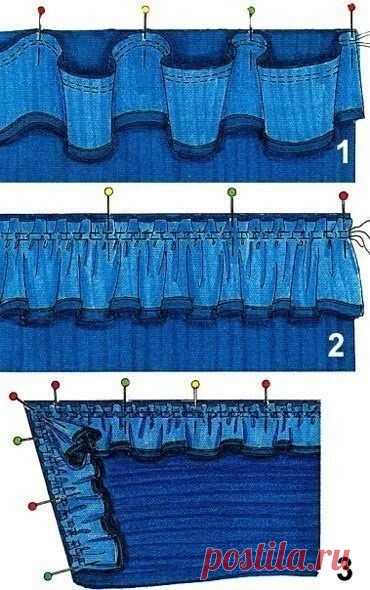 1

2

postila.ru 3