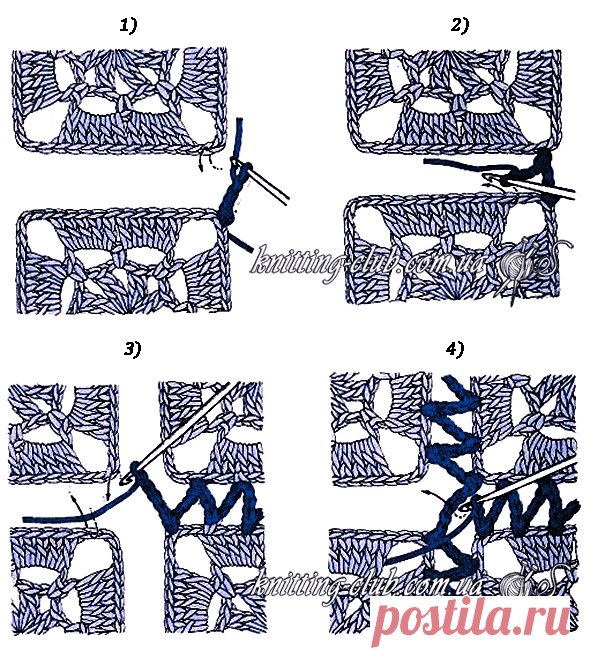 1)

2)

knitting-club.com.ua

3)

4)

knitting-club.com.ua

postila.ru