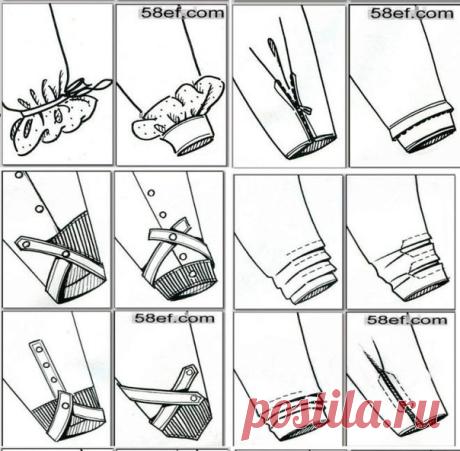 58ef.com

58ef.com

58ef.com

58ef.com

postila.ru