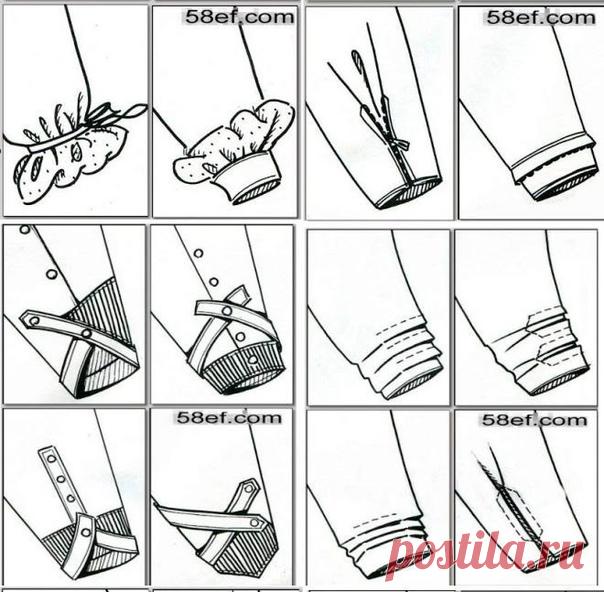 58ef.com
58ef.com
58ef.com
58ef.com
postila.ru