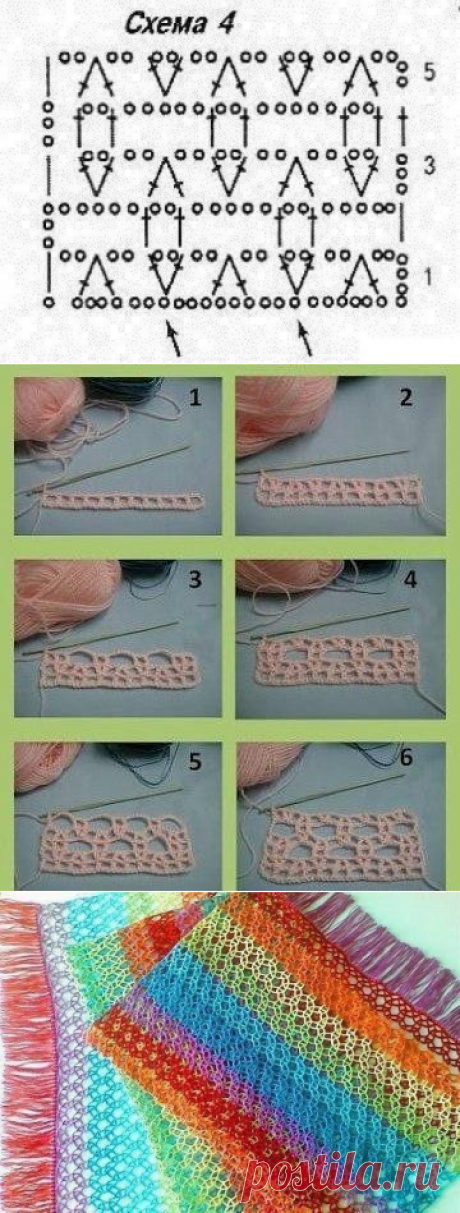 Схема 4

5

3

1

1

2

3

4

5

6

postila.ru