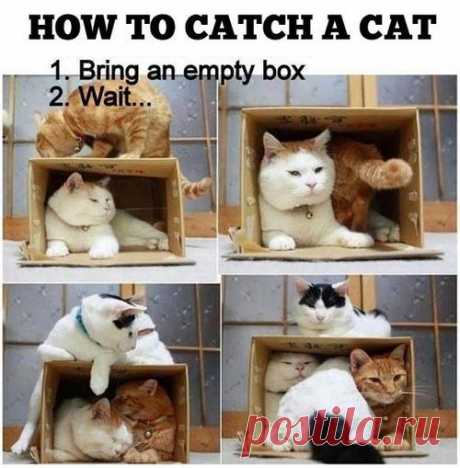 HOW TO CATCH A CAT

1. Bring an empty box
2. Wait...

postila.ru