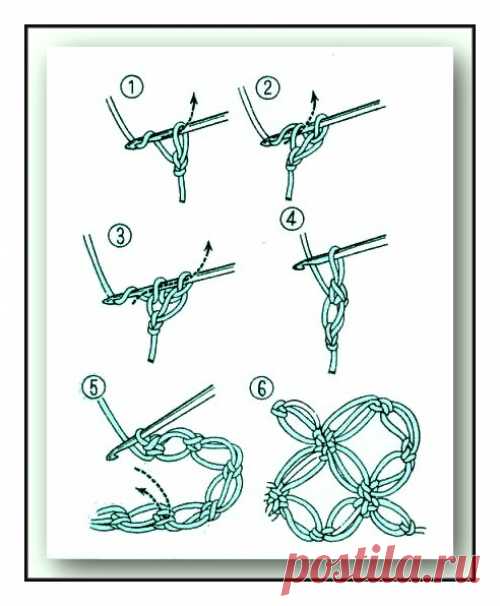 ①
②
③
④
⑤
⑥
postila.ru