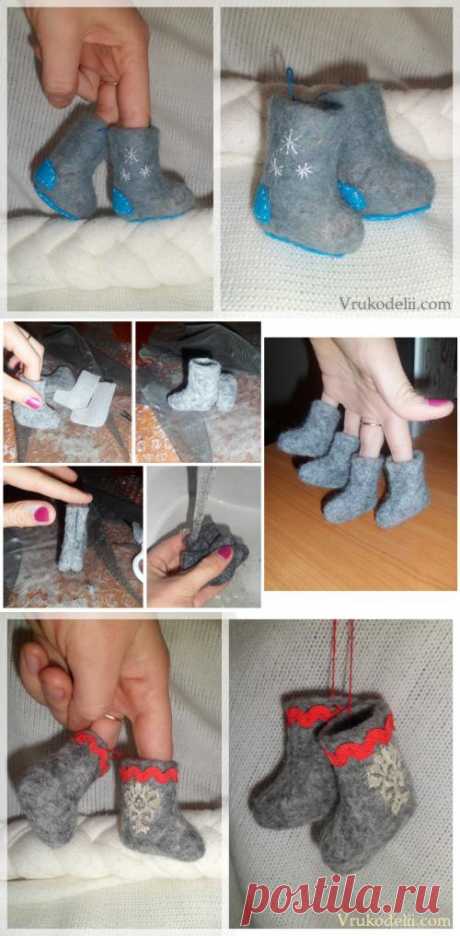 Vrukodelii.com

postila.ru
Vrukodelii.com