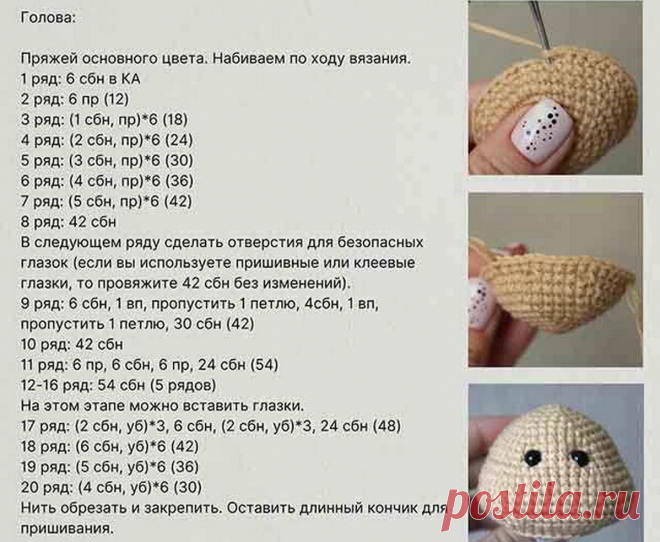 Голова:

Пряжей основного цвета. Набиваем по ходу вязания.
1 ряд: 6 сбн в КА
2 ряд: 6 пр (12)
3 ряд: (1 сбн, пр)*6 (18)
4 ряд: (2 сбн, пр)*6 (24)
5 ряд: (3 сбн, пр)*6 (30)
6 ряд: (4 сбн, пр)*6 (36)
7 ряд: (5 сбн, пр)*6 (42)
8 ряд: 42 сбн
В следующем ряду сделать отверстия для безопасных глазок (если вы используете пришивные или клеевые глазки, то провяжите 42 сбн без изменений).
9 ряд: 6 сбн, 1 вп, пропустить 1 петлю, 4сбн, 1 вп, пропустить 1 петлю, 30 сбн (42)
10 ряд: 42 сбн
11 ряд: 6 пр, 6 сбн, 6 пр, 24 сбн (54)
12-16 ряд: 54 сбн (5 рядов)
На этом этапе можно вставить глазки.
17 ряд: (2 сбн, уб)*3, 6 сбн, (2 сбн, уб)*3, 24 сбн (48)
18 ряд: (6 сбн, уб)*6 (42)
19 ряд: (5 сбн, уб)*6 (36)
20 ряд: (4 сбн, уб)*6 (30)
Нить обрезать и закрепить. Оставить длинный кончик для пришивания.

postila.ru