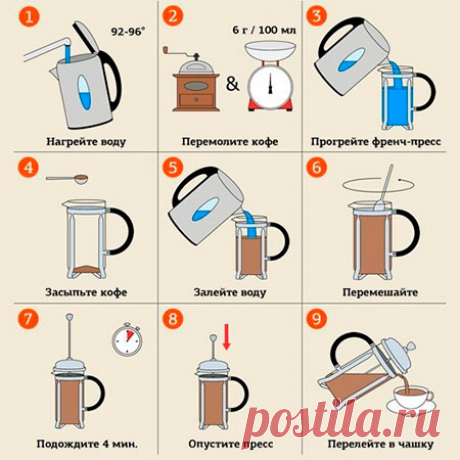 1
92-96°
Нагрейте воду

2
6 г / 100 мл
&
Перемолите кофе

3
Прогрейте френч-пресс

4
Засыпьте кофе

5
Залейте воду

6
Перемешайте

7
Подождите 4 мин.

8
Опустите пресс

9
Перелейте в чашку

postila.ru