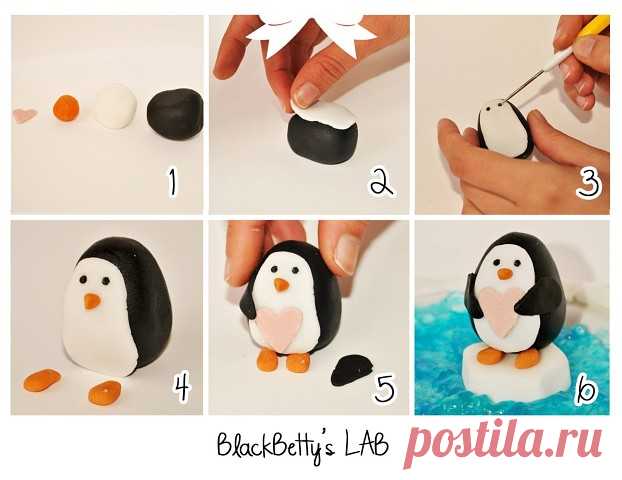 1

2

3

4

5

6

BlackBetty's LAB postila.ru