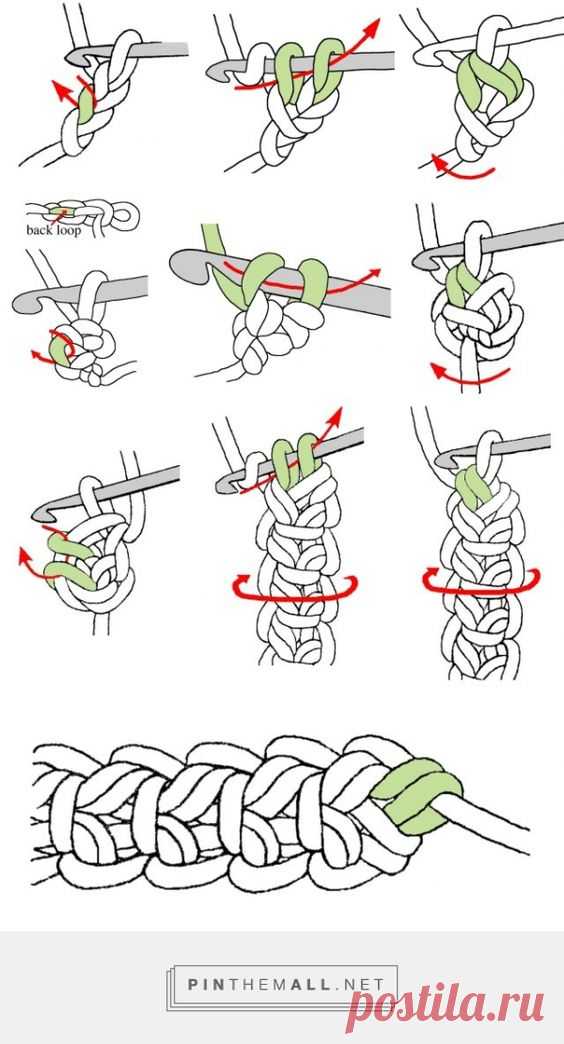 back loop

PINTHEMALL.NET

postila.ru