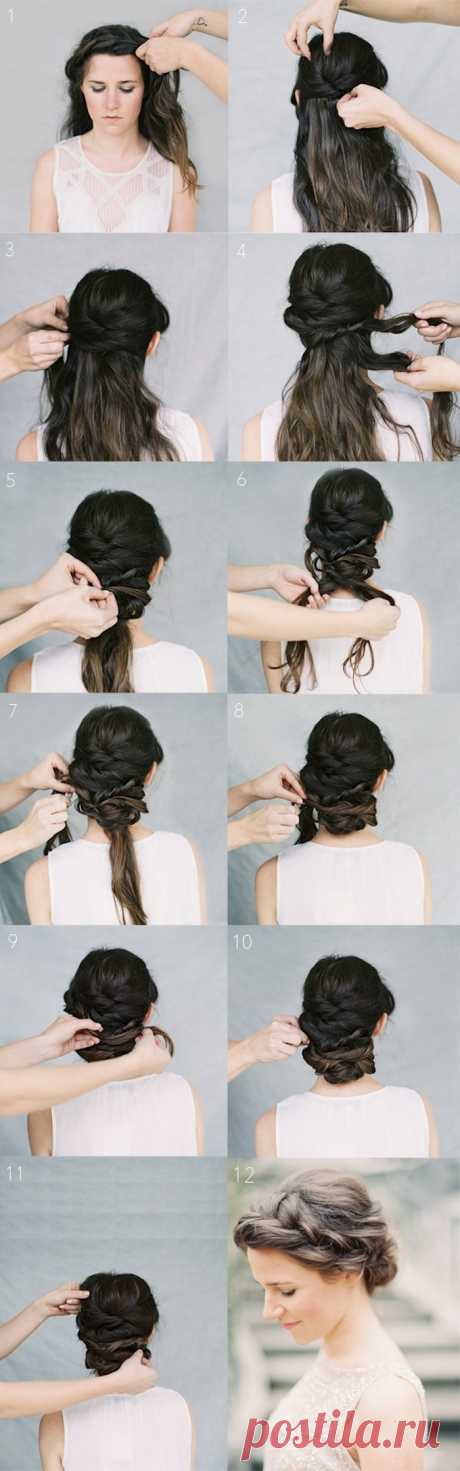 1
2
3
4
5
6
7
8
9
10
11
12
Postila.ru