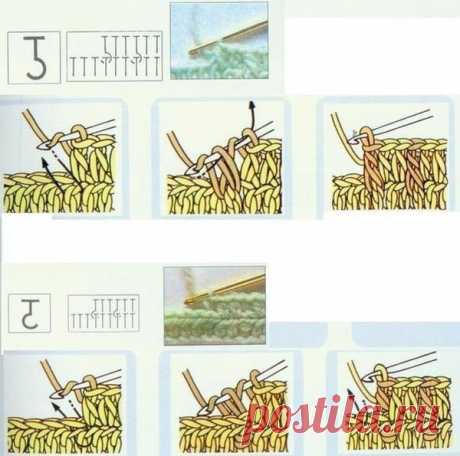 postila.ru