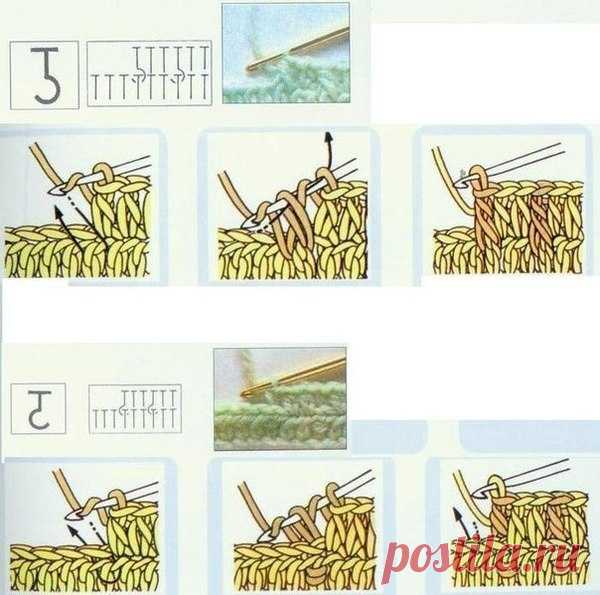 postila.ru