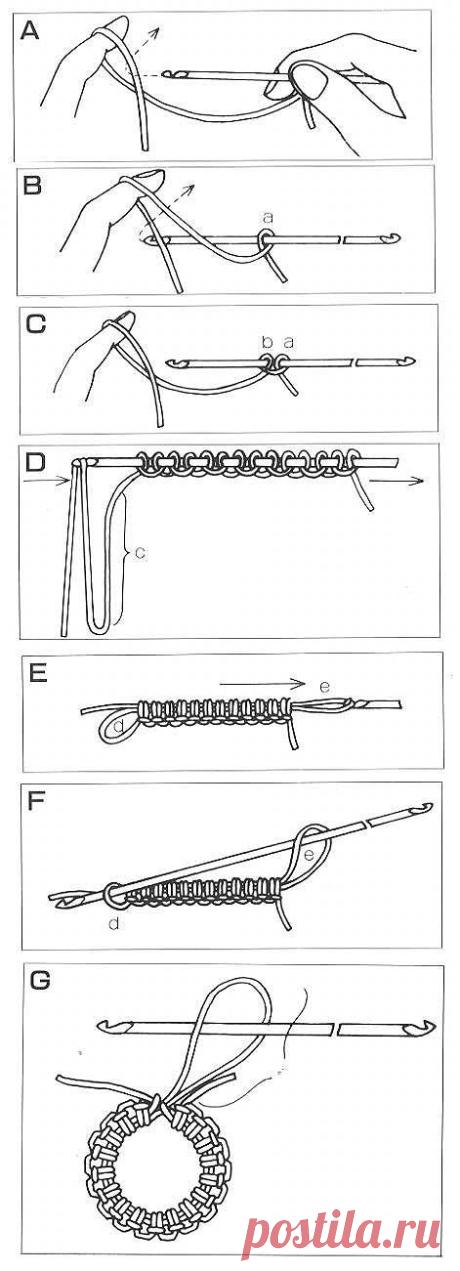 A

B
a

C
b a

D
c

E
e
d

F
e
d

G

postila.ru