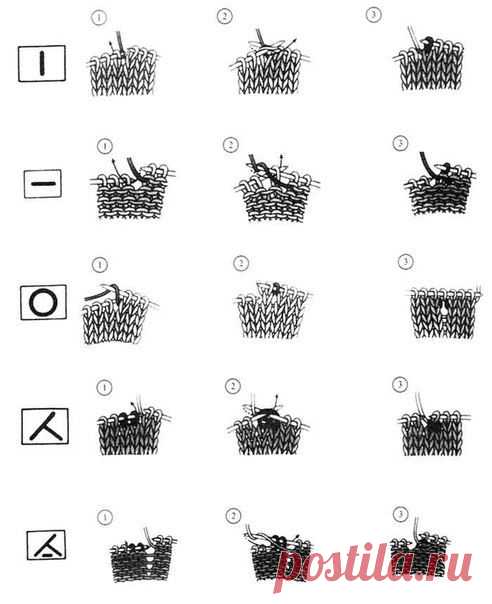 ①
②
③
①
②
③
①
②
③
①
②
③
①
②
③
postila.ru