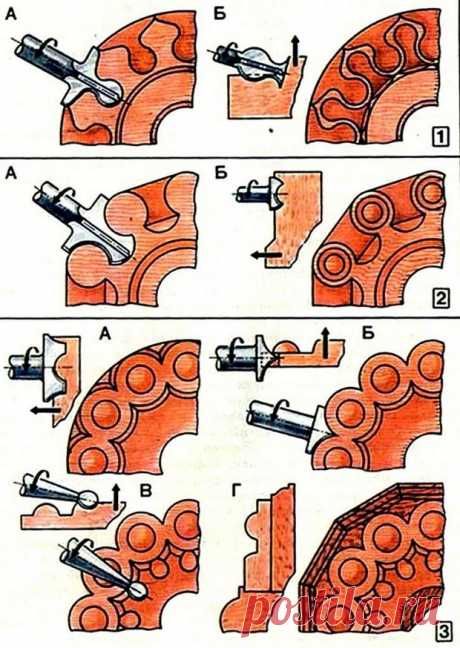 А

Б

1

А

Б

2

А

Б

В

Г

3

postila.ru