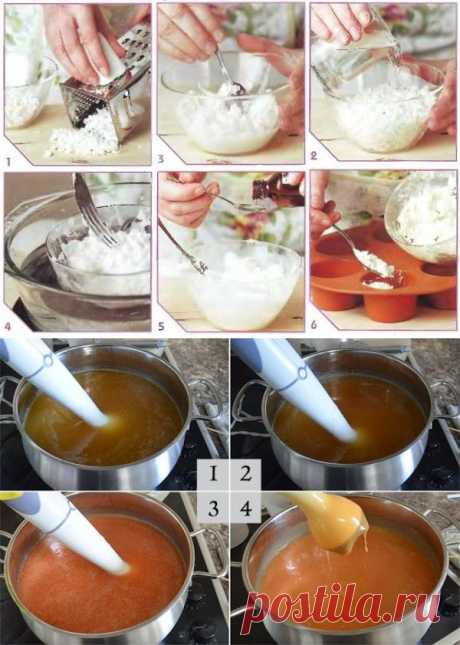 1
3
2
4
5
6
1 2
3 4
postila.ru