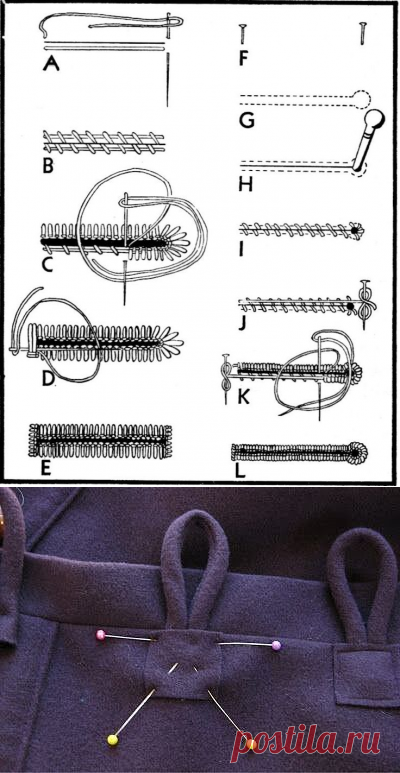 A
B
C
D
E
F
G
H
I
J
K
L
postila.ru