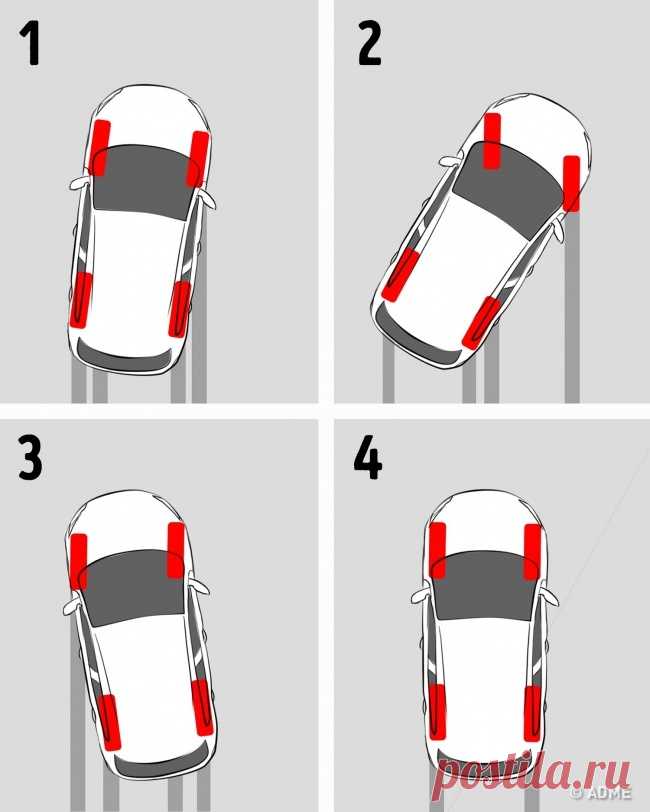 1

2

3

4

postila.ru
© ADME