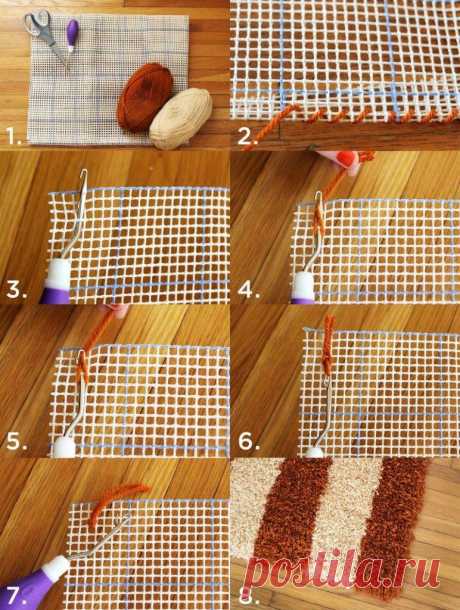 1.
2.
3.
4.
5.
6.
7.
8.
postila.ru