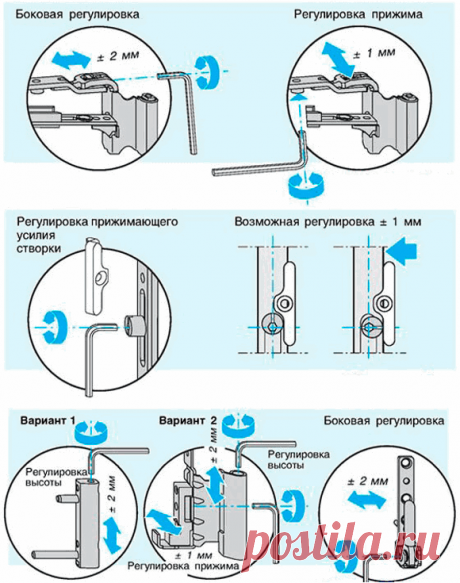 Боковая регулировка

± 2 мм

Регулировка прижима

± 1 мм

Регулировка прижимающего усилия створки

Возможная регулировка ± 1 мм

Вариант 1

Регулировка высоты

± 2 мм

Вариант 2

± 2 мм

Регулировка высоты

± 1 мм

Регулировка прижима

Боковая регулировка

± 2 мм

postila.ru