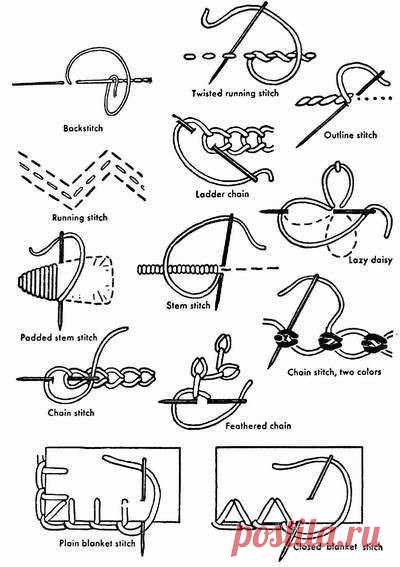 Twisted running stitch

Backstitch

Outline stitch

Ladder chain

Running stitch

Lazy daisy

Stem stitch

Padded stem stitch

Chain stitch, two colors

Chain stitch

Feathered chain

Plain blanket stitch

Closed blanket stitch

postila.ru