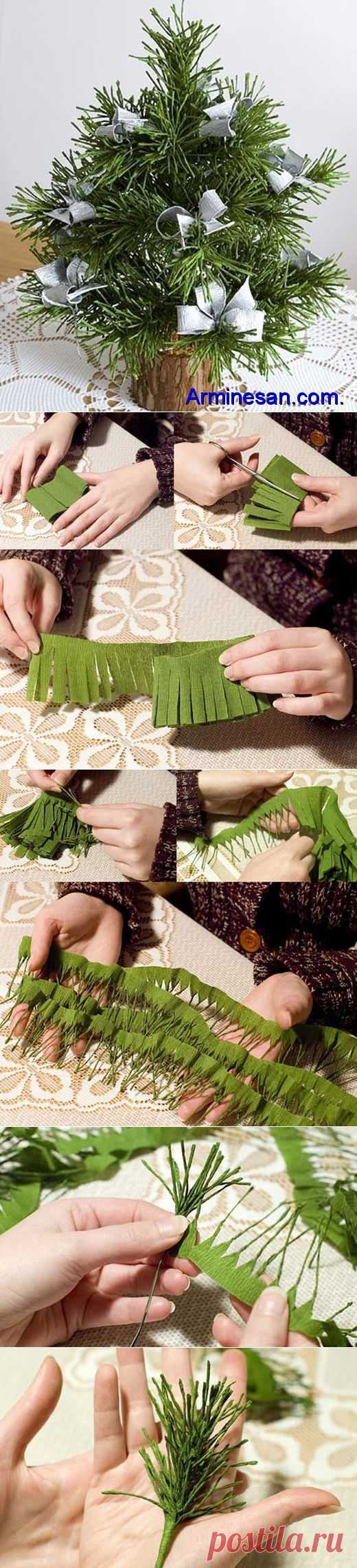 Arminesan.com.

postila.ru