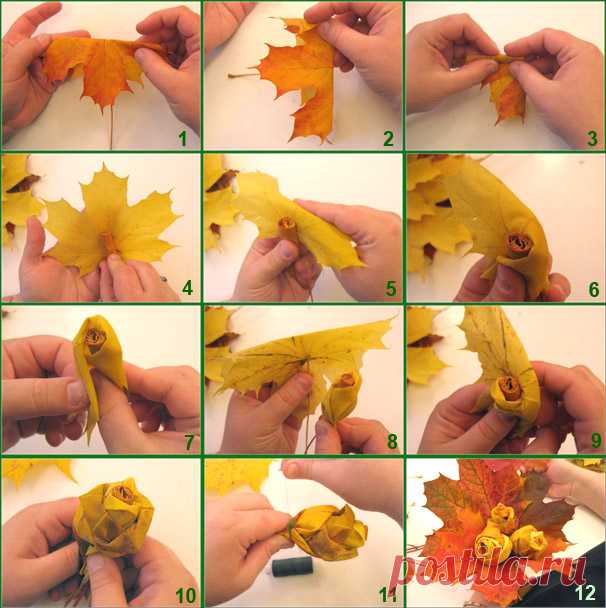 1
2
3
4
5
6
7
8
9
10
11
12
postila.ru