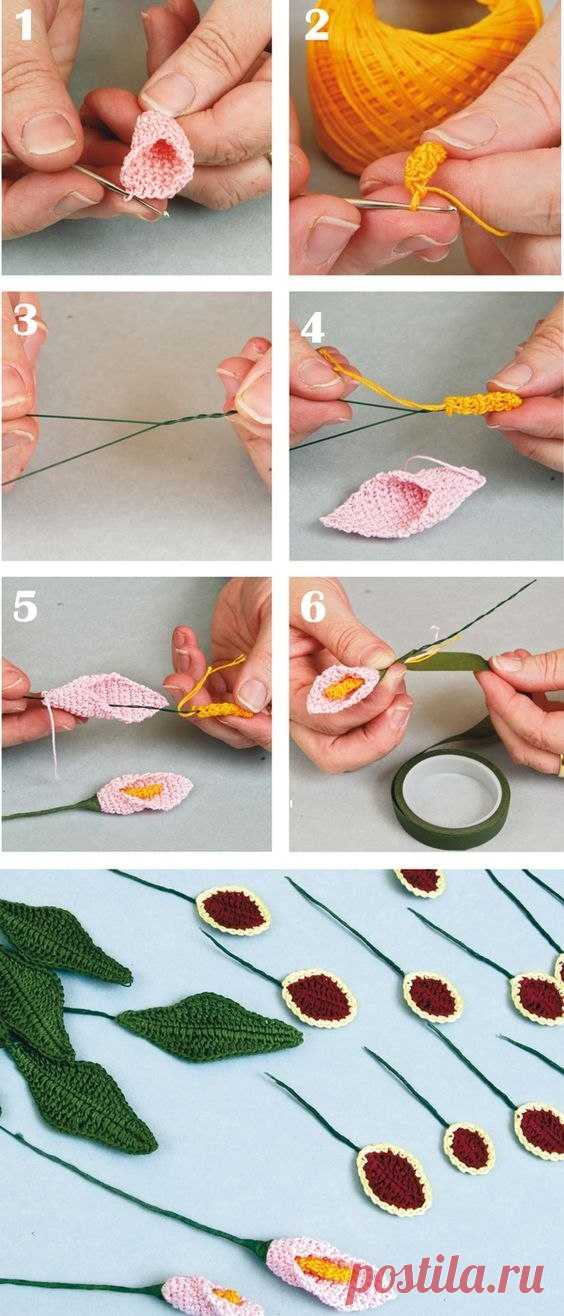 1
2
3
4
5
6
postila.ru