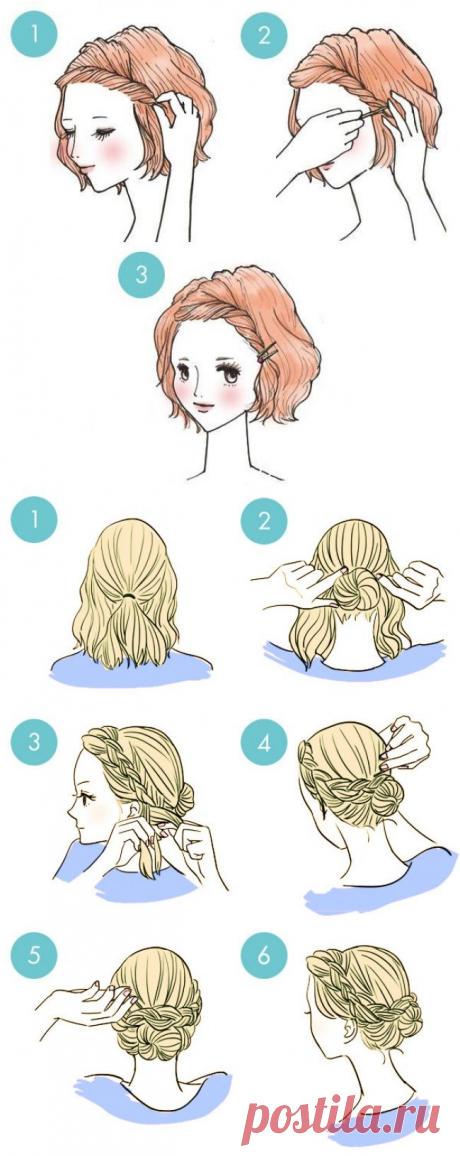 1
2
3
1
2
3
4
5
6
postila.ru