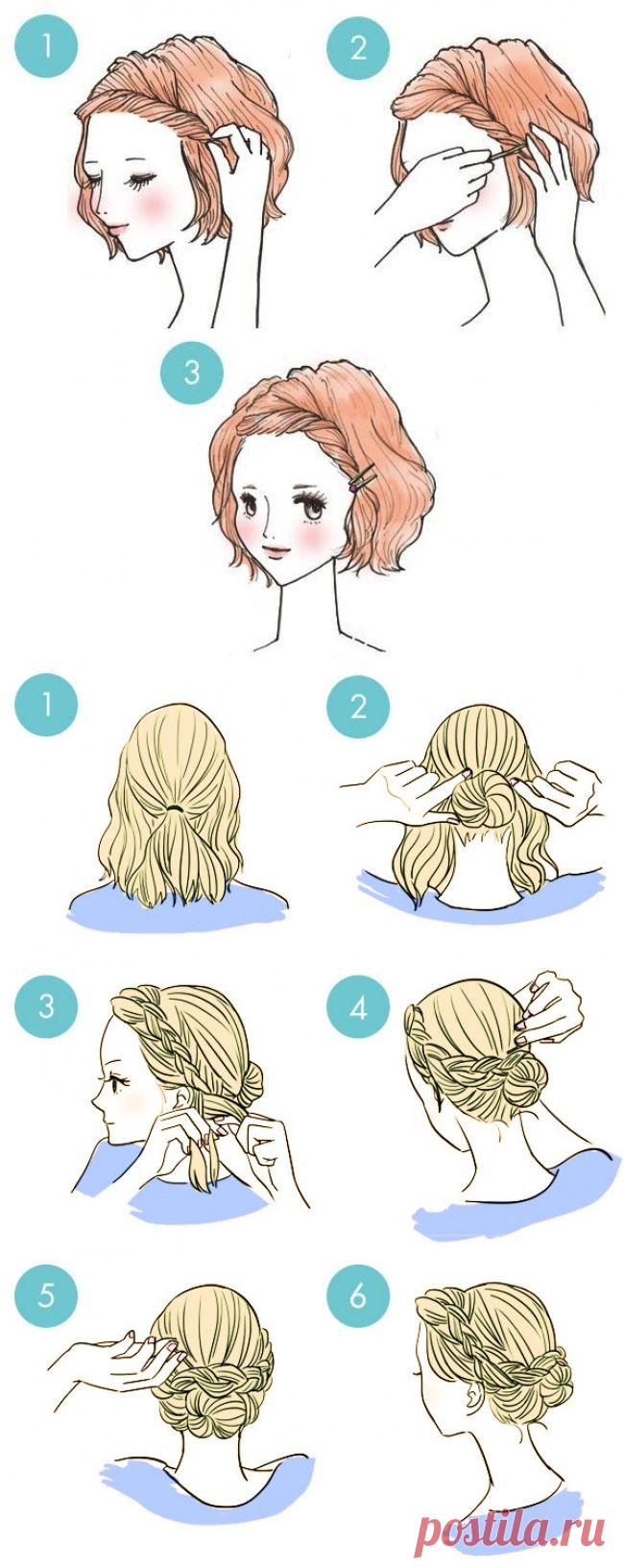 1

2

3

1

2

3

4

5

6

postila.ru